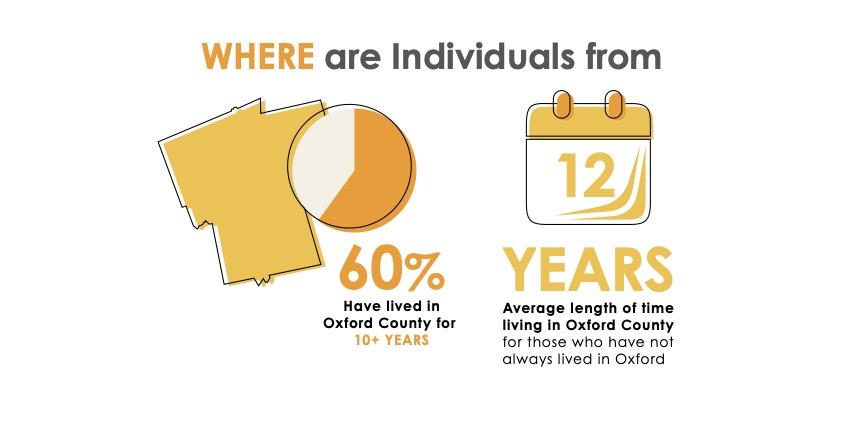 WHERE are Individuals from

60%
Have lived in Oxford County for 10+ YEARS

12
YEARS
Average length of time living in Oxford County for those who have not always lived in Oxford