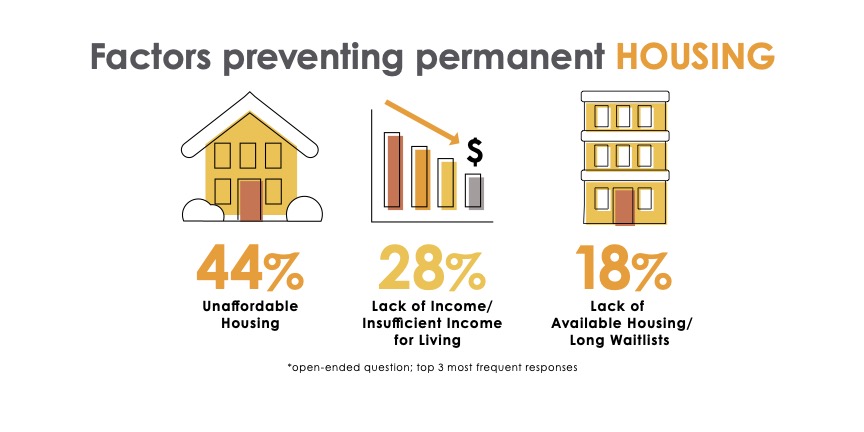 Factors preventing permanent HOUSING

$

44%
Unaffordable Housing

28%
Lack of Income/ Insufficient Income for Living

18%
Lack of Available Housing/ Long Waitlists

*open-ended question; top 3 most frequent responses