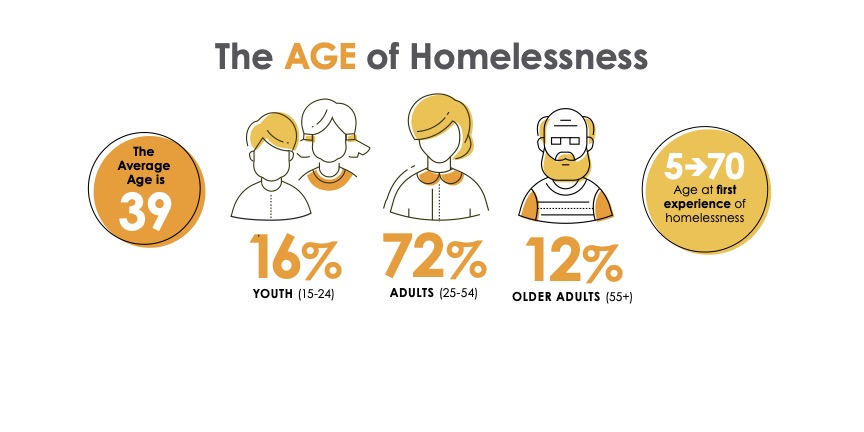 The AGE of Homelessness

The Average Age is 39

16%
YOUTH (15-24)

72%
ADULTS (25-54)

12%
OLDER ADULTS (55+)

5→70
Age at first experience of homelessness